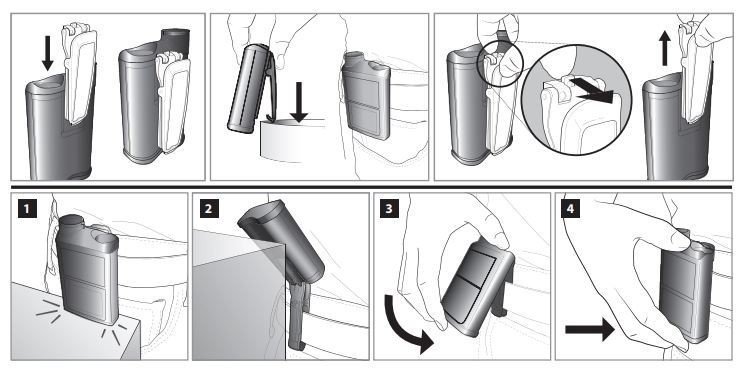 1

2

3

4